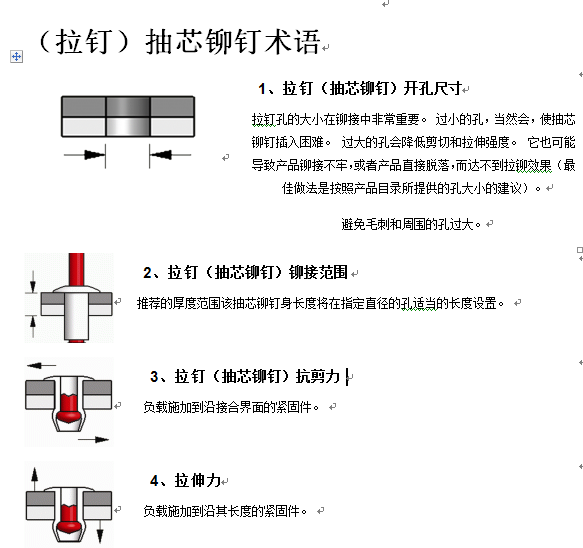 （拉钉）抽芯铆钉术语

1、拉钉（抽芯铆钉）开孔尺寸

拉钉孔的大小在铆接中非常重要。 过小的孔，当然会，使抽芯铆钉插入困难。 过大的孔会降低剪切和拉伸强度。 它也可能导致产品铆接不牢，或者产品直接脱落，而达不到拉铆效果（最佳做法是按照产品目录所提供的孔大小的建议）。

避免毛刺和周围的孔过大。

2、拉钉（抽芯铆钉）铆接范围

推荐的厚度范围该抽芯铆钉身长度将在指定直径的孔适当的长度设置。

3、拉钉（抽芯铆钉）抗剪力

负载施加到沿接合界面的紧固件。

4、拉伸力

负载施加到沿其长度的紧固件。